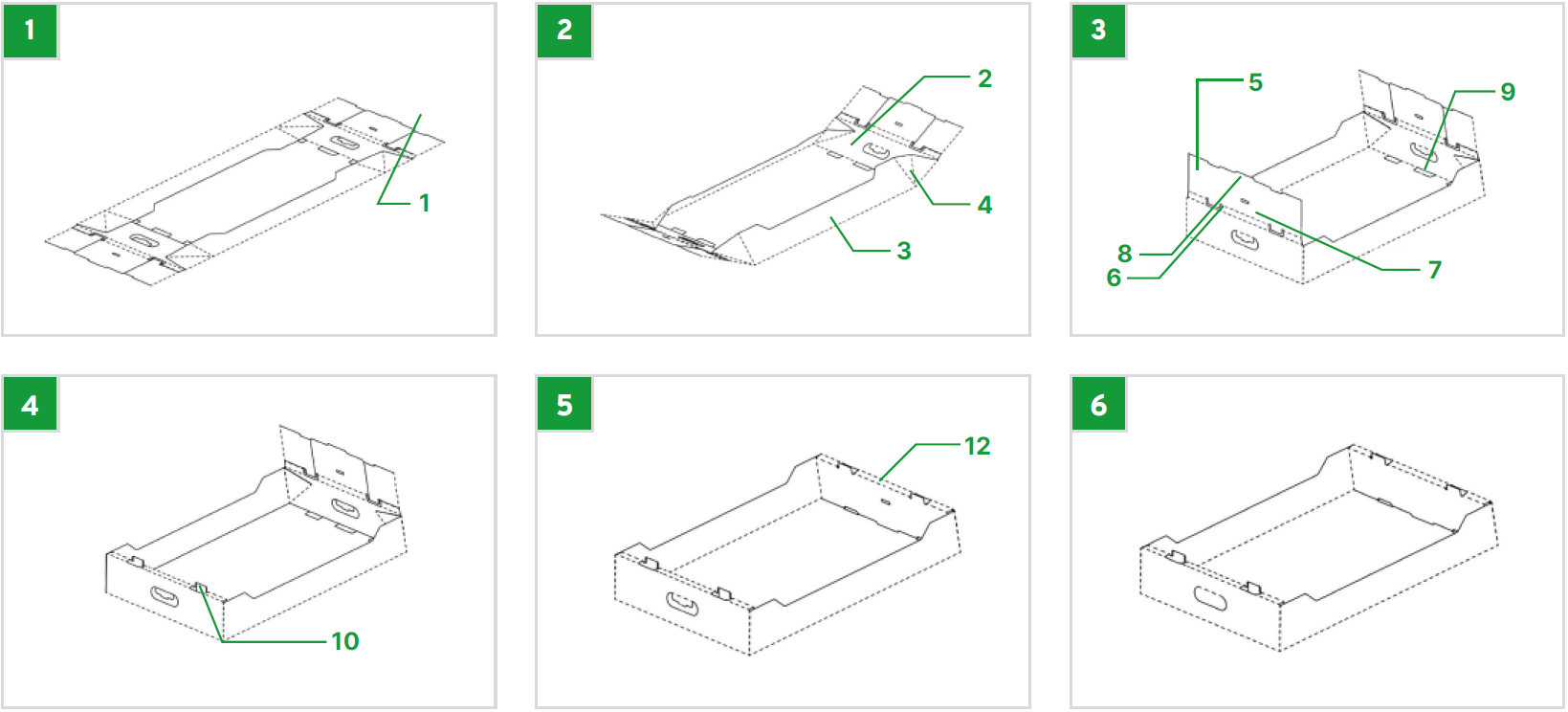 1

1

2

2

4

3

3

5

9

8

6

7

4

10

5

12

6